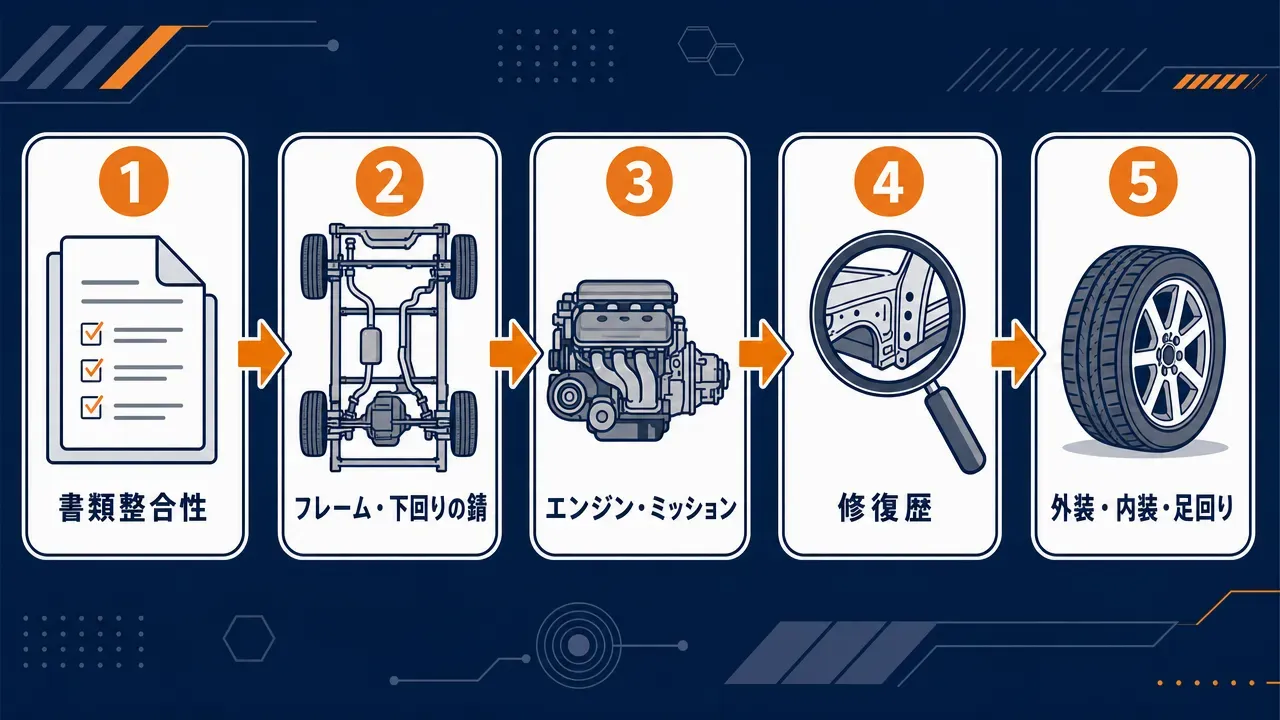 1
書類整合性

2
フレーム・下回りの錆

3
エンジン・ミッション

4
修復歴

5
外装・内装・足回り