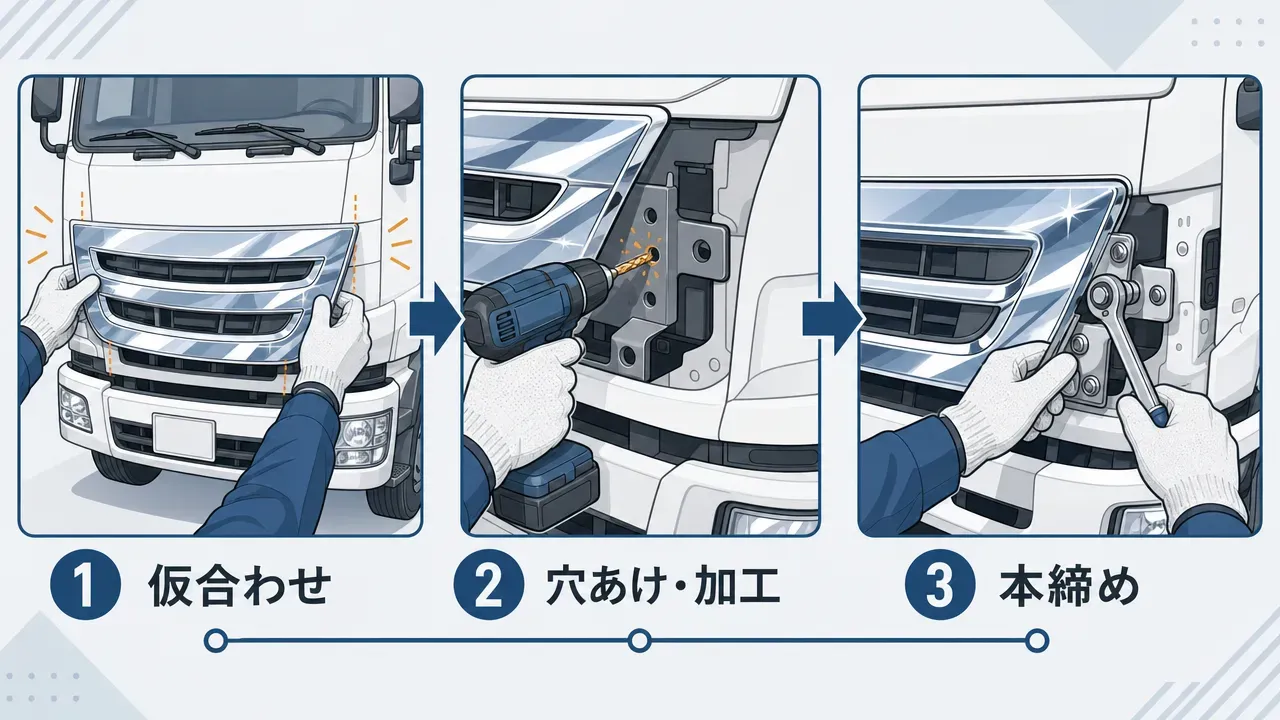 1 仮合わせ

2 穴あけ・加工

3 本締め